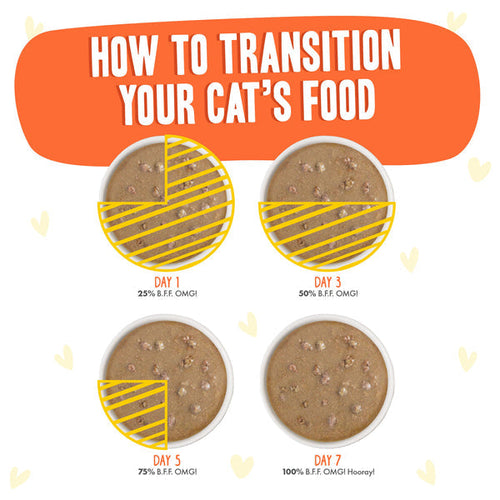 HOW TO TRANSITION YOUR CAT'S FOOD

DAY 1
25% B.F.F. OMG!

DAY 3
50% B.F.F. OMG!

DAY 5
75% B.F.F. OMG!

DAY 7
100% B.F.F. OMG! Hooray!